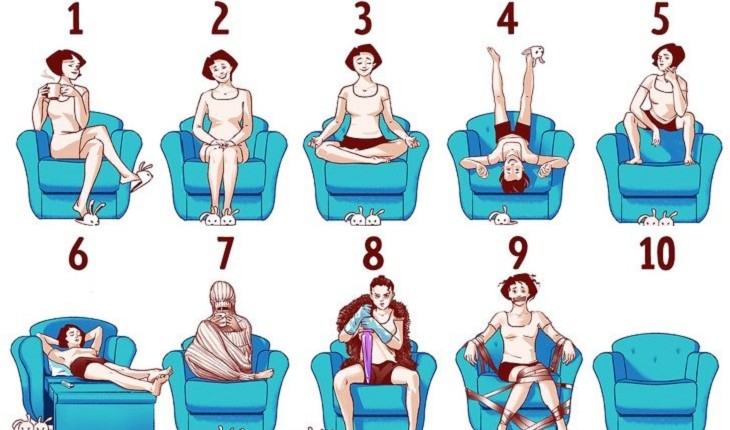 1
2
3
4
5
6
7
8
9
10