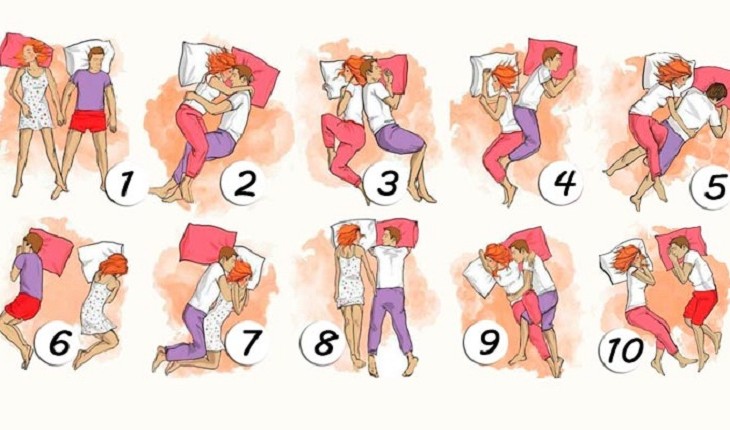 1
2
3
4
5
6
7
8
9
10